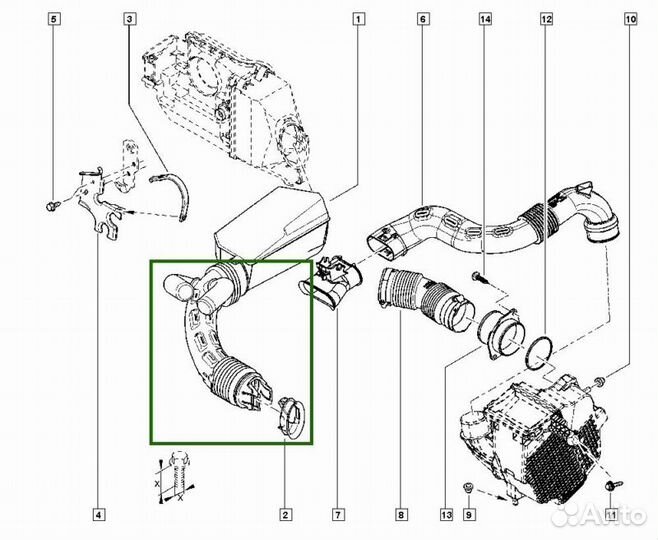 5
3
1
6
14
12
10
X
X
4
2
7
8
13
9
11
Avito