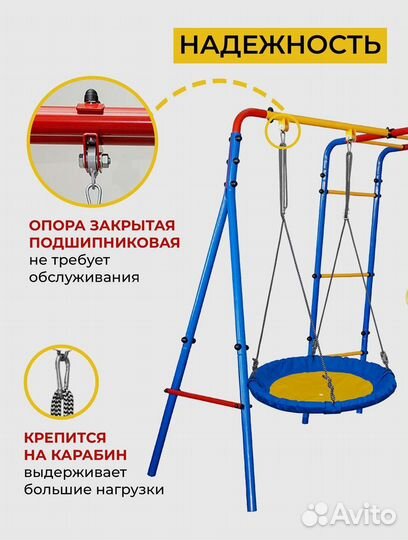 НАДЕЖНОСТЬ

ОПОРА ЗАКРЫТАЯ ПОДШИПНИКОВАЯ
не требует обслуживания

КРЕПИТСЯ НА КАРАБИН
выдерживает большие нагрузки

Avito