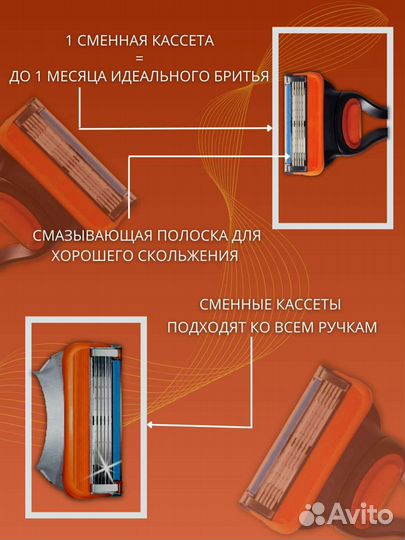 1 СМЕННАЯ КАССЕТА
=
ДО 1 МЕСЯЦА ИДЕАЛЬНОГО БРИТЬЯ

СМАЗЫВАЮЩАЯ ПОЛОСКА ДЛЯ ХОРОШЕГО СКОЛЬЖЕНИЯ

СМЕННЫЕ КАССЕТЫ ПОДХОДЯТ КО ВСЕМ РУЧКАМ

Avito