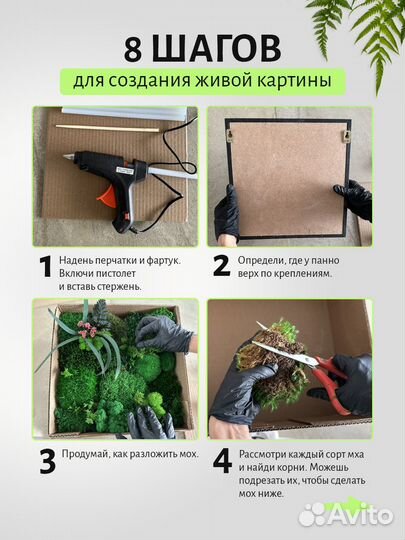 8 ШАГОВ

для создания живой картины

1 Надень перчатки и фартук. Включи пистолет и вставь стержень.

2 Определи, где у панно верх по креплениям.

3 Продумай, как разложить мох.

4 Рассмотри каждый сорт мха и найди корни. Можешь подрезать их, чтобы сделать мох ниже.

Avito