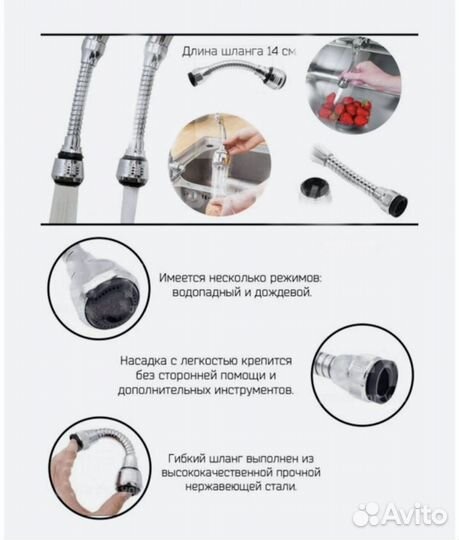 Длина шланга 14 см

Имеется несколько режимов: водопадный и дождевой.

Насадка с легкостью крепится без сторонней помощи и дополнительных инструментов.

Гибкий шланг выполнен из высококачественной прочной нержавеющей стали.

Avito