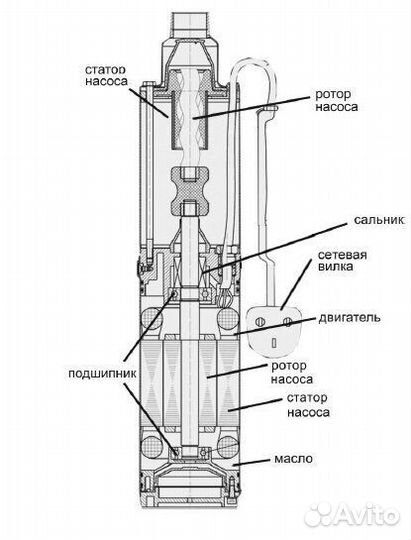 статор насоса

ротор насоса

сальник

сетевая вилка

двигатель

подшипник

ротор насоса

статор насоса

масло

Avito