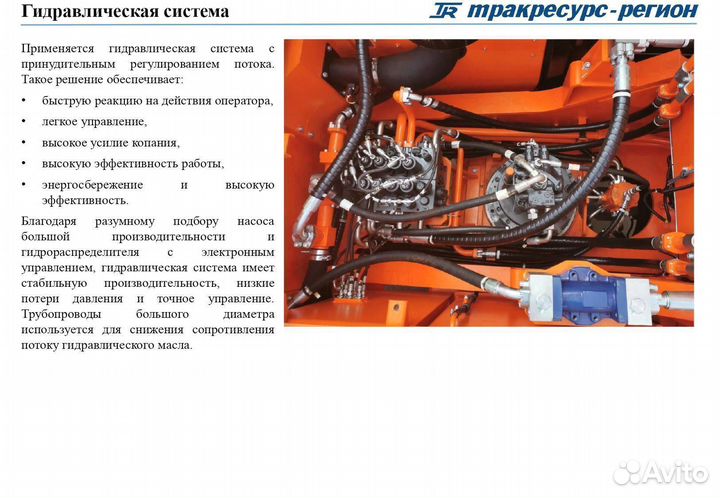 Гидравлическая система

TR тракресурс-регион

Применяется гидравлическая система с принудительным регулированием потока. Такое решение обеспечивает:

• быструю реакцию на действия оператора,
• легкое управление,
• высокое усилие копания,
• высокую эффективность работы,
• энергосбережение и высокую эффективность.

Благодаря разумному подбору насоса большой производительности и гидрораспределителя с электронным управлением, гидравлическая система имеет стабильную производительность, низкие потери давления и точное управление. Трубопроводы большого диаметра используется для снижения сопротивления потоку гидравлического масла.

Avito