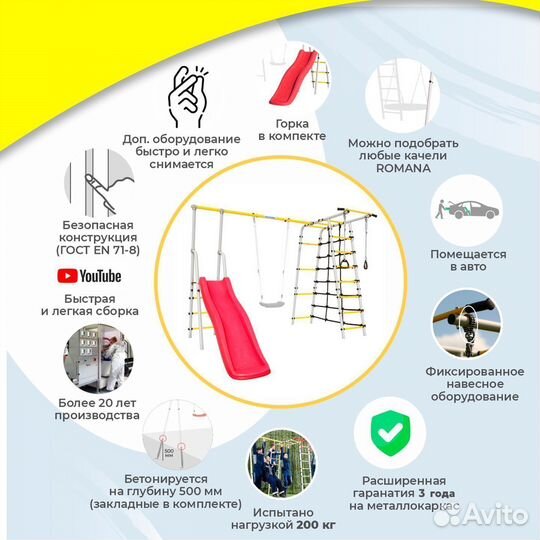 Доп. оборудование быстро и легко снимается

Горка в компекте

Можно подобрать любые качели ROMANA

Безопасная конструкция (ГОСТ EN 71-8)

YouTube

Быстрая и легкая сборка

Помещается в авто

Фиксированное навесное оборудование

Более 20 лет производства

500 мм

Бетонируется на глубину 500 мм (закладные в комплекте)

Испытано нагрузкой 200 кг

Расширенная гаранатия 3 года на металлокаркас

Avito