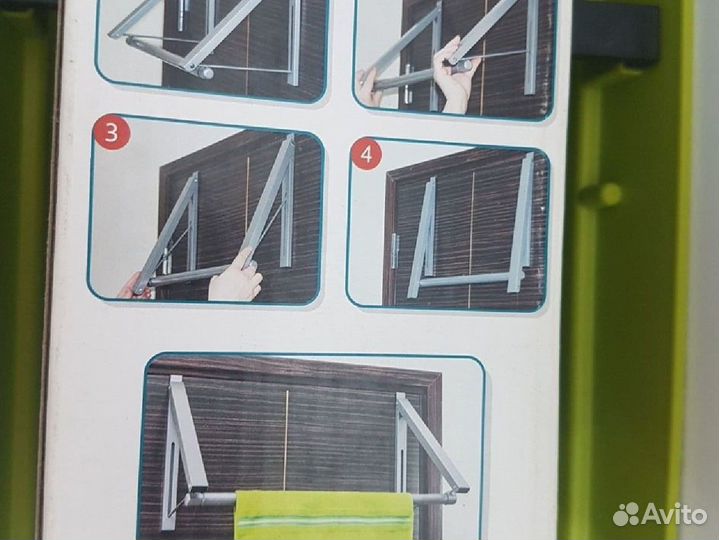 3

4

Avito