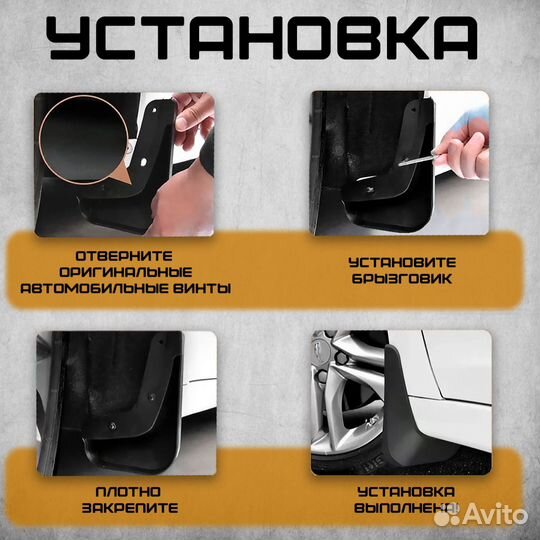 УСТАНОВКА

ОТВЕРНИТЕ ОРИГИНАЛЬНЫЕ АВТОМОБИЛЬНЫЕ ВИНТЫ

УСТАНОВИТЕ БРЫЗГОВИК

ПЛОТНО ЗАКРЕПИТЕ

УСТАНОВКА ВЫПОЛНЕНА

Avito