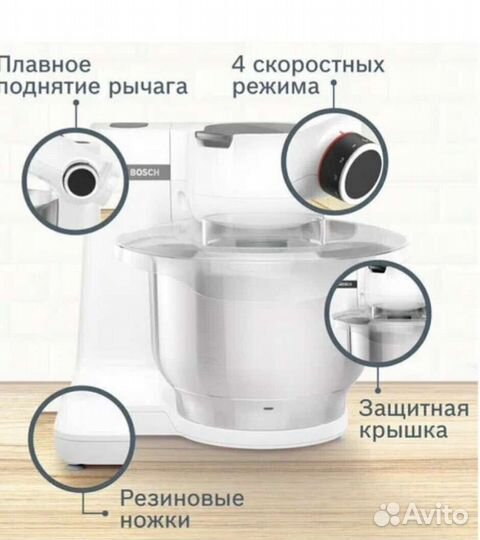 Плавное поднятие рычага

4 скоростных режима

BOSCH

Защитная крышка

Резиновые ножки

Avito