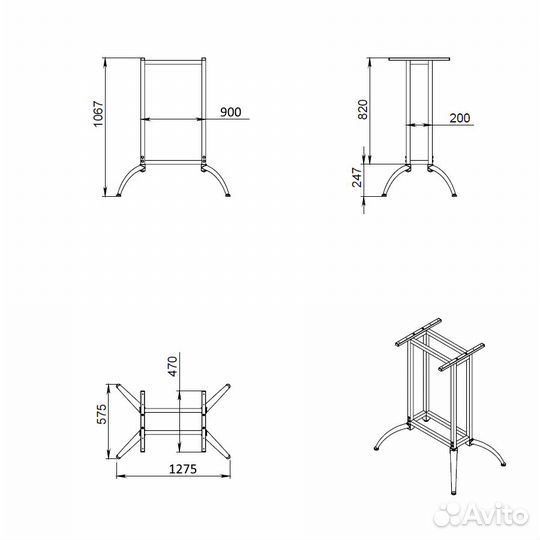 1067
900
820
200
247
470
575
1275
Avito