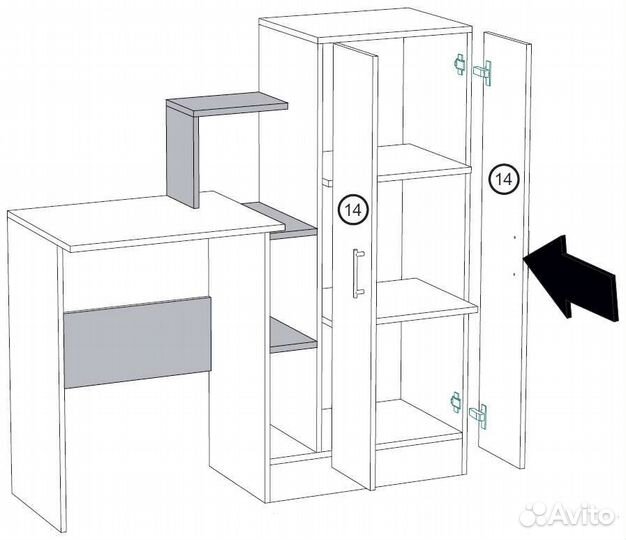 14

14

Avito