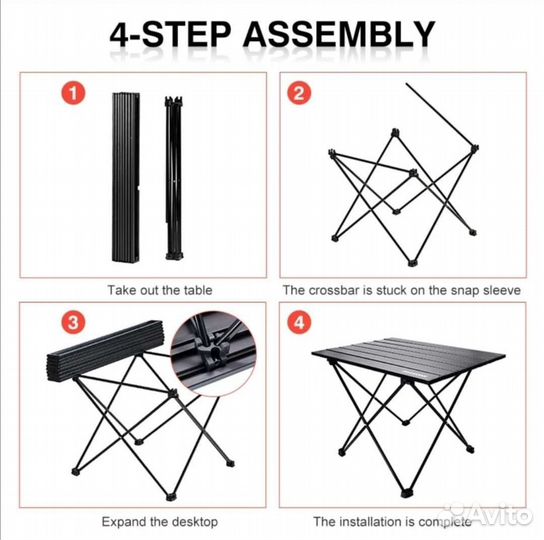 4-STEP ASSEMBLY

1

Take out the table

2

The crossbar is stuck on the snap sleeve

3

Expand the desktop

4

The installation is complete

Avito