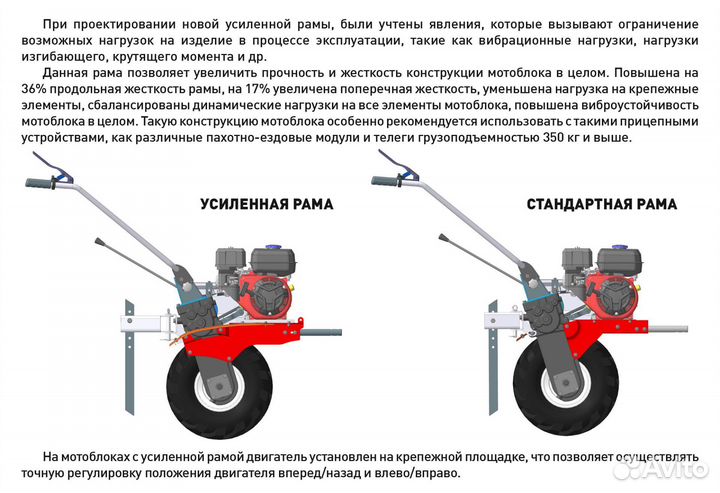 При проектировании новой усиленной рамы, были учтены явления, которые вызывают ограничение возможных нагрузок на изделие в процессе эксплуатации, такие как вибрационные нагрузки, нагрузки изгибающего, крутящего момента и др.

Данная рама позволяет увеличить прочность и жесткость конструкции мотоблока в целом. Повышена на 36% продольная жесткость рамы, на 17% увеличена поперечная жесткость, уменьшена нагрузка на крепежные элементы, сбалансированы динамические нагрузки на все элементы мотоблока, повышена виброустойчивость мотоблока в целом. Такую конструкцию мотоблока особенно рекомендуется использовать с такими прицепными устройствами, как различные пахотно-ездовые модули и телеги грузоподъемностью 350 кг и выше.

УСИЛЕННАЯ РАМА

СТАНДАРТНАЯ РАМА

На мотоблоках с усиленной рамой двигатель установлен на крепежной площадке, что позволяет осуществлять точную регулировку положения двигателя вперед/назад и влево/вправо.

Avito