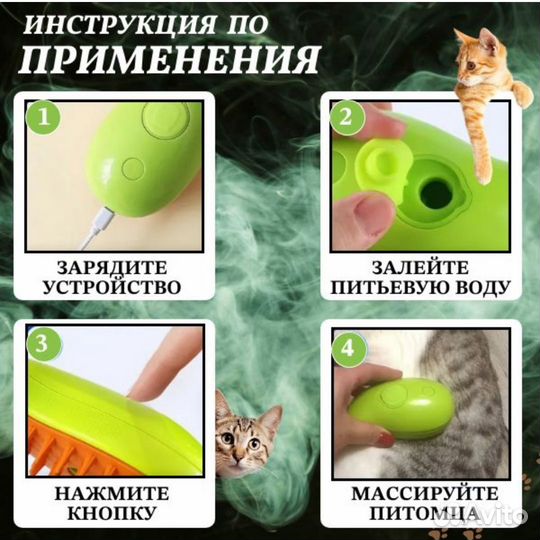 ИНСТРУКЦИЯ ПО ПРИМЕНЕНИЯ

1

ЗАРЯДИТЕ УСТРОЙСТВО

2

ЗАЛЕЙТЕ ПИТЬЕВУЮ ВОДУ

3

НАЖМИТЕ КНОПКУ

4

МАССИРУЙТЕ ПИТОМЦА

Avito