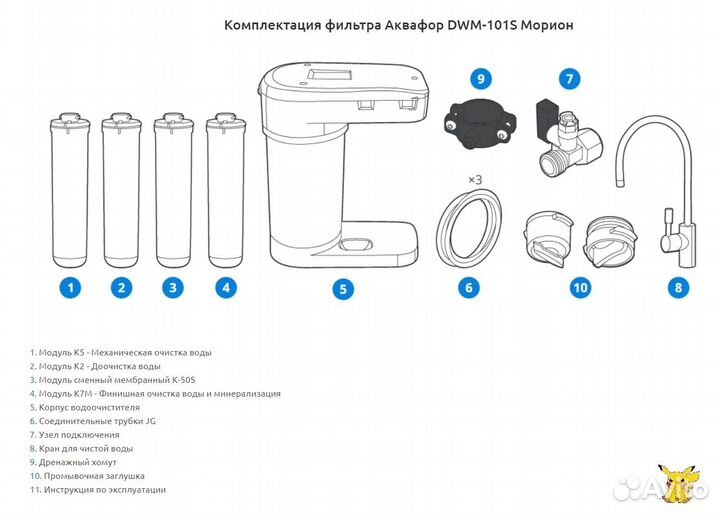 Комплектация фильтра Аквафор DWM-101S Морион

9

7

×3

1

2

3

4

5

6

10

8

1. Модуль K5 - Механическая очистка воды
2. Модуль K2 - Доочистка воды
3. Модуль сменный мембранный K-50S
4. Модуль K7M - Финишная очистка воды и минерализация
5. Корпус водоочистителя
6. Соединительные трубки JG
7. Узел подключения
8. Кран для чистой воды
9. Дренажный хомут
10. Промывочная заглушка
11. Инструкция по эксплуатации

Avito