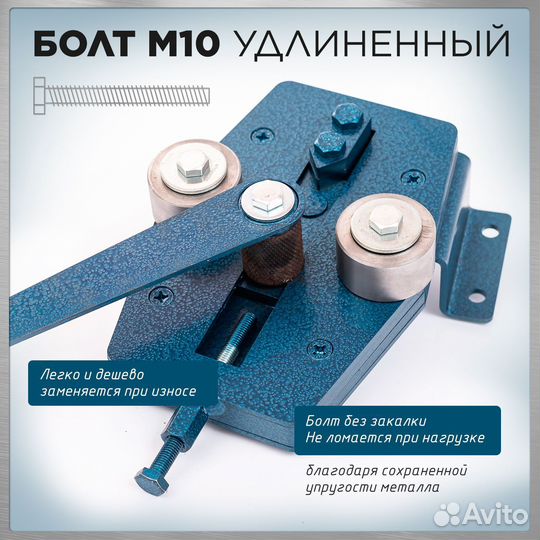 БОЛТ М10 УДЛИНЕННЫЙ

Легко и дешево
заменяется при износе

Болт без закалки
Не ломается при нагрузке

благодаря сохраненной
упругости металла

Avito