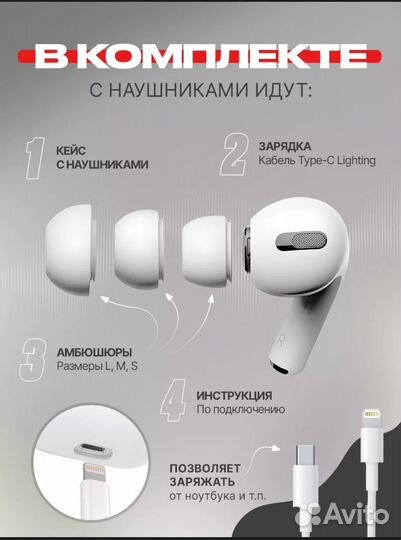 В КОМПЛЕКТЕ
С НАУШНИКАМИ ИДУТ:

1 КЕЙС С НАУШНИКАМИ

2 ЗАРЯДКА
Кабель Type-C Lighting

R

3 АМБЮШЮРЫ
Размеры L, M, S

4 ИНСТРУКЦИЯ
По подключению

ПОЗВОЛЯЕТ ЗАРЯЖАТЬ
от ноутбука и т.п.

Avito