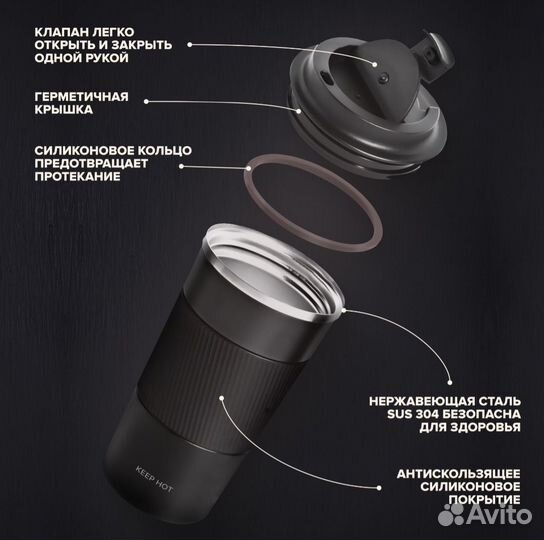 КЛАПАН ЛЕГКО ОТКРЫТЬ И ЗАКРЫТЬ ОДНОЙ РУКОЙ

ГЕРМЕТИЧНАЯ КРЫШКА

СИЛИКОНОВОЕ КОЛЬЦО ПРЕДОТВРАЩАЕТ ПРОТЕКАНИЕ

НЕРЖАВЕЮЩАЯ СТАЛЬ SUS 304 БЕЗОПАСНА ДЛЯ ЗДОРОВЬЯ

АНТИСКОЛЬЗЯЩЕЕ СИЛИКОНОВОЕ ПОКРЫТИЕ

KEEP HOT

Avito