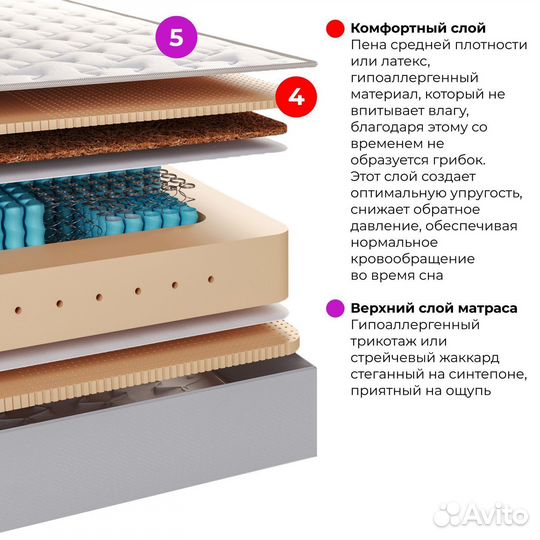 5

4

Комфортный слой
Пена средней плотности или латекс, гипоаллергенный материал, который не впитывает влагу, благодаря этому со временем не образуется грибок. Этот слой создает оптимальную упругость, снижает обратное давление, обеспечивая нормальное кровообращение во время сна

Верхний слой матраса
Гипоаллергенный трикотаж или стрейчевый жаккард стеганный на синтепоне, приятный на ощупь

Avito