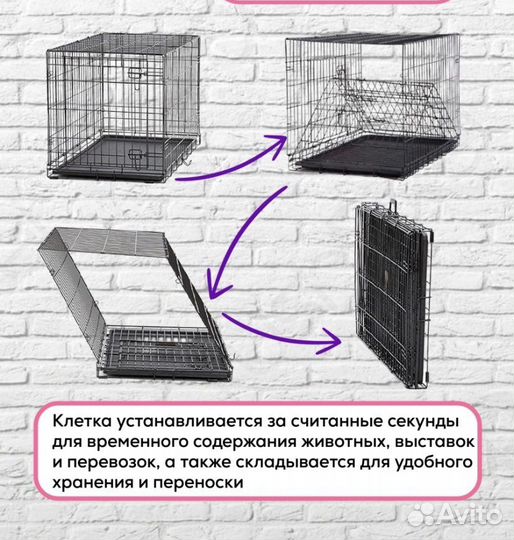 Клетка устанавливается за считанные секунды для временного содержания животных, выставок и перевозок, а также складывается для удобного хранения и переноски

Avito