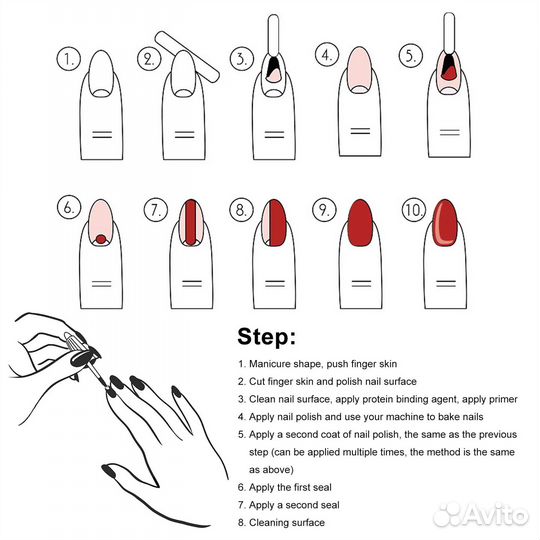 1. 2. 3. 4. 5.

6. 7. 8. 9. 10.

Step:

1. Manicure shape, push finger skin
2. Cut finger skin and polish nail surface
3. Clean nail surface, apply protein binding agent, apply primer
4. Apply nail polish and use your machine to bake nails
5. Apply a second coat of nail polish, the same as the previous step (can be applied multiple times, the method is the same as above)
6. Apply the first seal
7. Apply a second seal
8. Cleaning surface

Avito