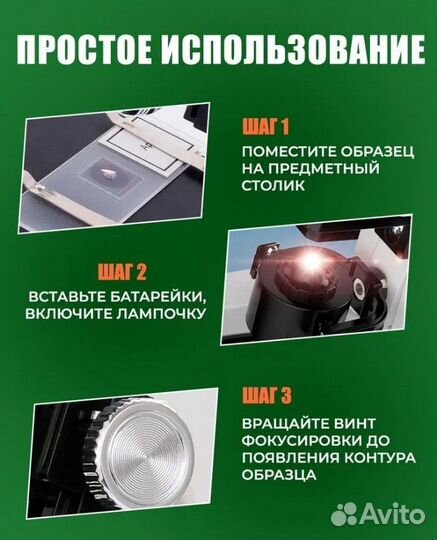 ПРОСТОЕ ИСПОЛЬЗОВАНИЕ

ШАГ 1
ПОМЕСТИТЕ ОБРАЗЕЦ НА ПРЕДМЕТНЫЙ СТОЛИК

ШАГ 2
ВСТАВЬТЕ БАТАРЕЙКИ, ВКЛЮЧИТЕ ЛАМПОЧКУ

ШАГ 3
ВРАЩАЙТЕ ВИНТ ФОКУСИРОВКИ ДО ПОЯВЛЕНИЯ КОНТУРА ОБРАЗЦА

Avito