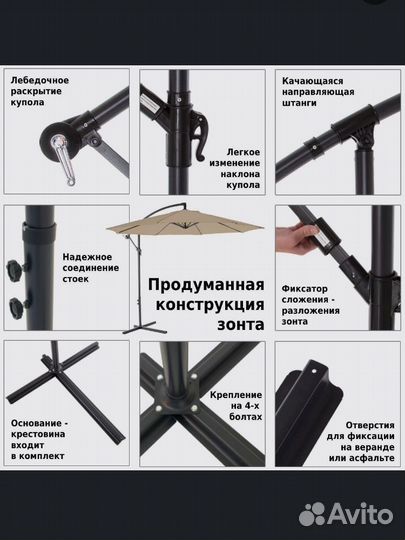 Лебедочное раскрытие купола

Легкое изменение наклона купола

Качающаяся направляющая штанги

Надежное соединение стоек

Продуманная конструкция зонта

Фиксатор сложения - разложения зонта

Основание - крестовина входит в комплект

Крепление на 4-х болтах

Отверстия для фиксации на веранде или асфальте

Avito