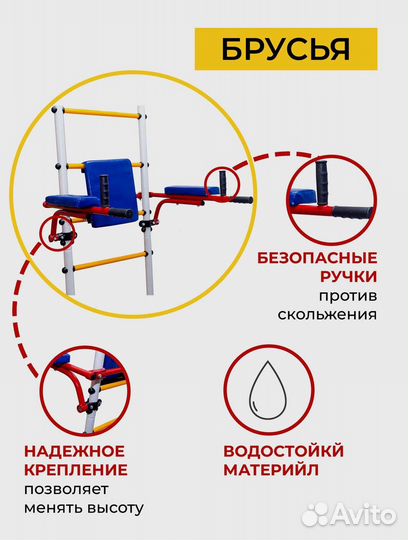 БРУСЬЯ

БЕЗОПАСНЫЕ РУЧКИ против скольжения

НАДЕЖНОЕ КРЕПЛЕНИЕ позволяет менять высоту

ВОДОСТОЙКЙ МАТЕРИЙЛ

Avito