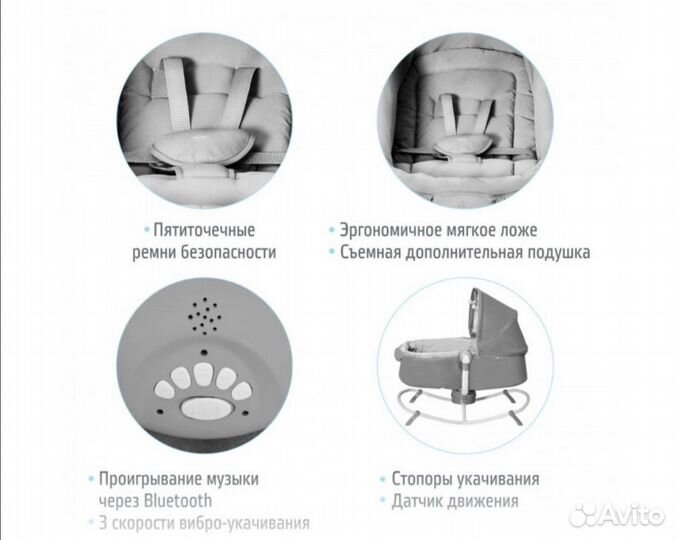 • Пятиточечные ремни безопасности

• Эргономичное мягкое ложе
• Съемная дополнительная подушка

• Проигрывание музыки через Bluetooth
• 3 скорости вибро-укачивания

• Стопоры укачивания
• Датчик движения

Avito