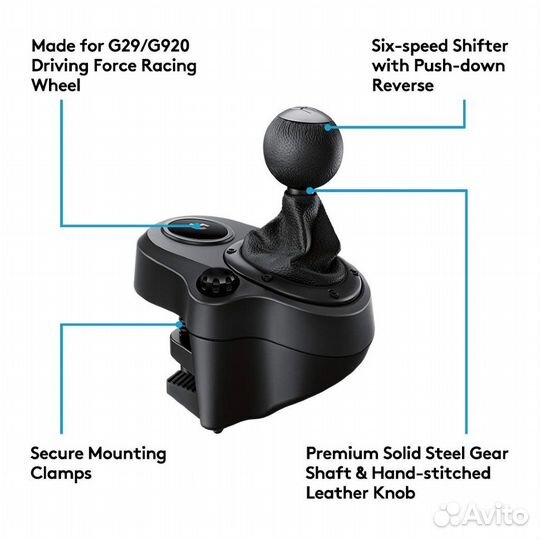 Made for G29/G920 Driving Force Racing Wheel

Six-speed Shifter with Push-down Reverse

Secure Mounting Clamps

Premium Solid Steel Gear Shaft & Hand-stitched Leather Knob

Avito