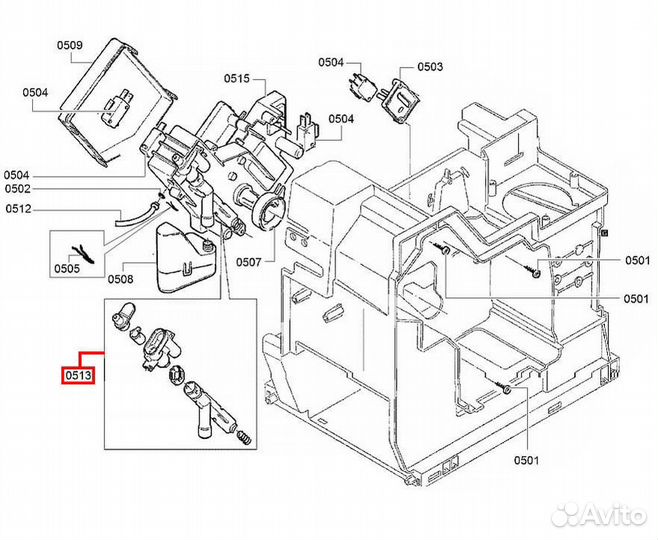 0509
0504
0515
0504
0503
0504
0504
0502
0512
0505
0508
0507
0501
0501
0513
0501
Avito