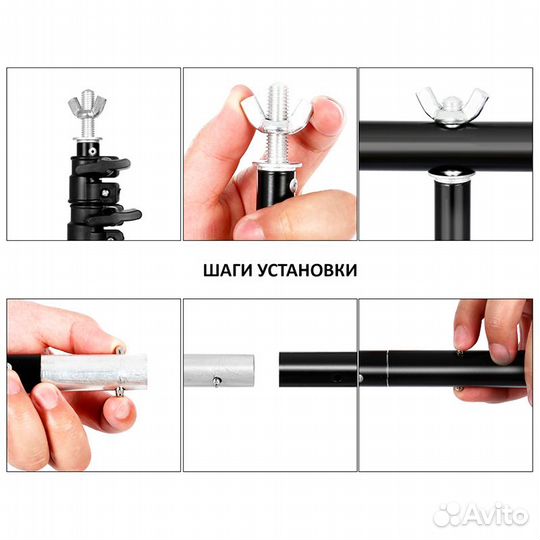 ШАГИ УСТАНОВКИ

Avito