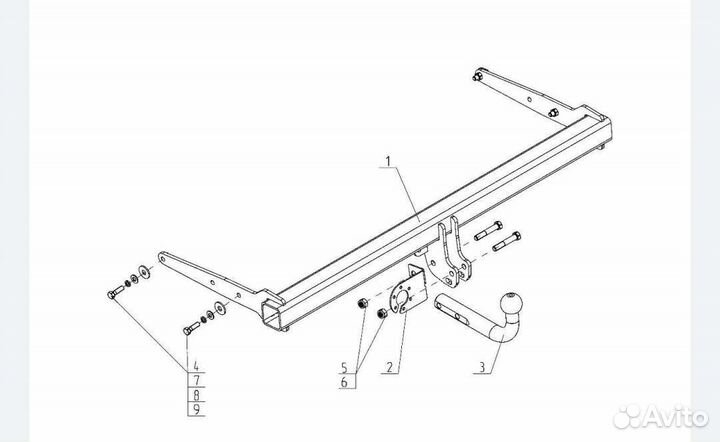 1

4
7
8
9

5
6

2

3

Avito