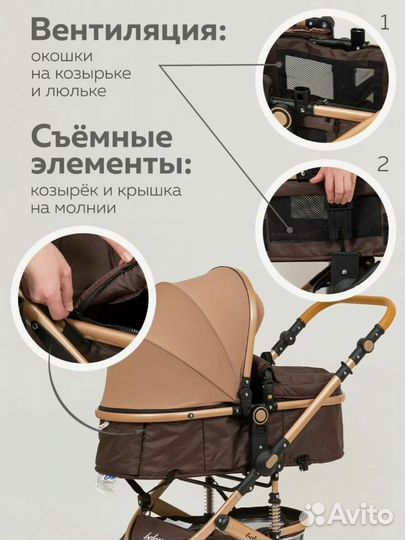 Вентиляция:
окошки на козырьке и люльке

1

Съёмные элементы:
козырёк и крышка на молнии

2

Avito