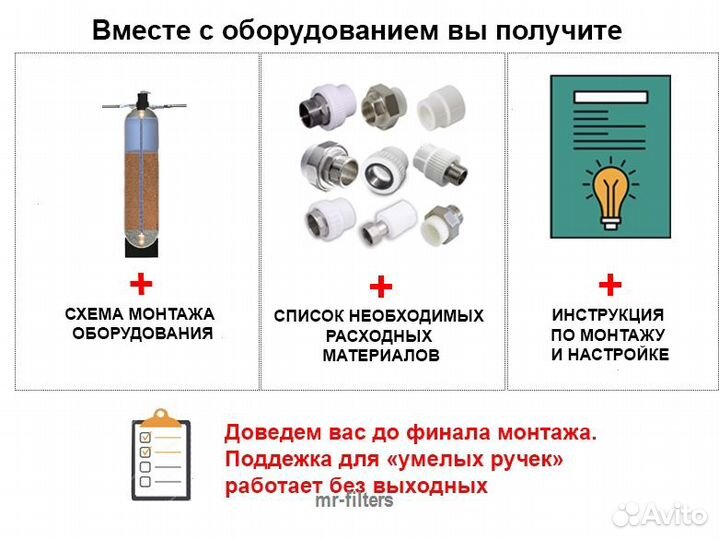 Вместе с оборудованием вы получите

+
СХЕМА МОНТАЖА ОБОРУДОВАНИЯ

+
СПИСОК НЕОБХОДИМЫХ РАСХОДНЫХ МАТЕРИАЛОВ

+
ИНСТРУКЦИЯ ПО МОНТАЖУ И НАСТРОЙКЕ

Доведем вас до финала монтажа.
Поддежка для «умелых ручек» работает без выходных

mr-filters

Avito