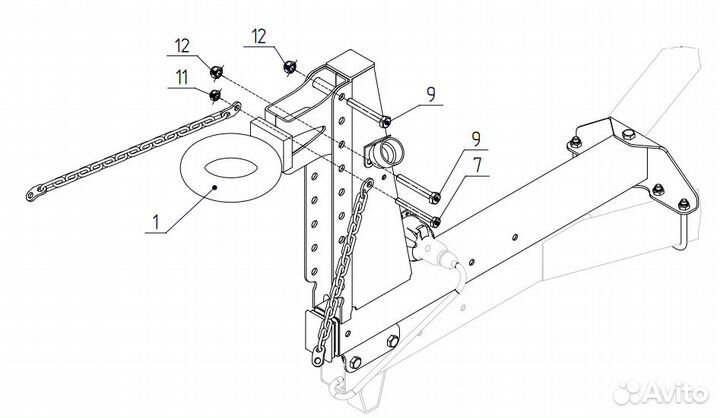 12
12
11
9
9
7
1
Avito