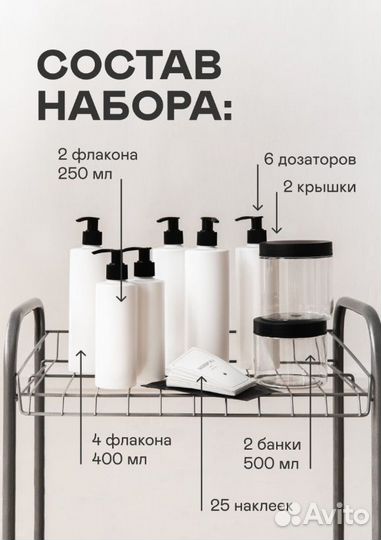 СОСТАВ НАБОРА:

2 флакона 250 мл

6 дозаторов

2 крышки

4 флакона 400 мл

2 банки 500 мл

25 наклеек

Avito