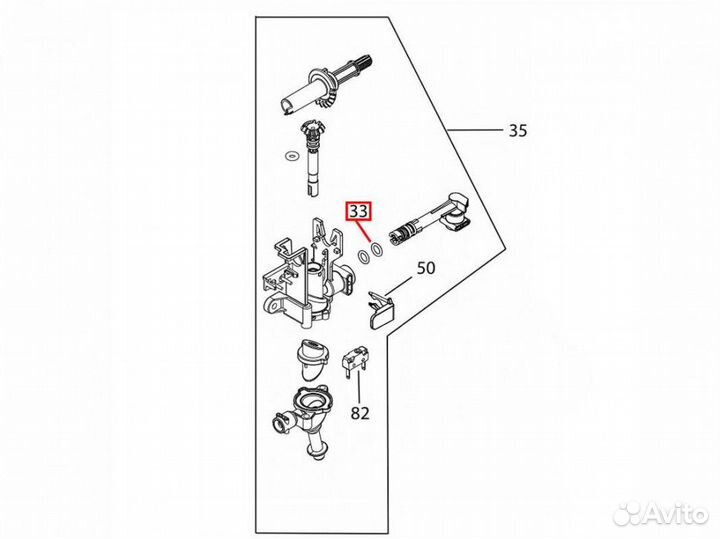 35

33

50

82

Avito