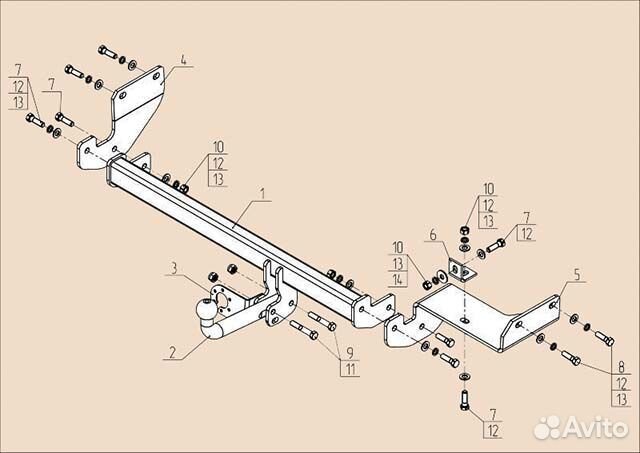 7
12
13
7
4
10
12
13
1
10
12
13
7
12
6
10
13
14
5
3
2
9
11
8
12
13
7
12
Avito