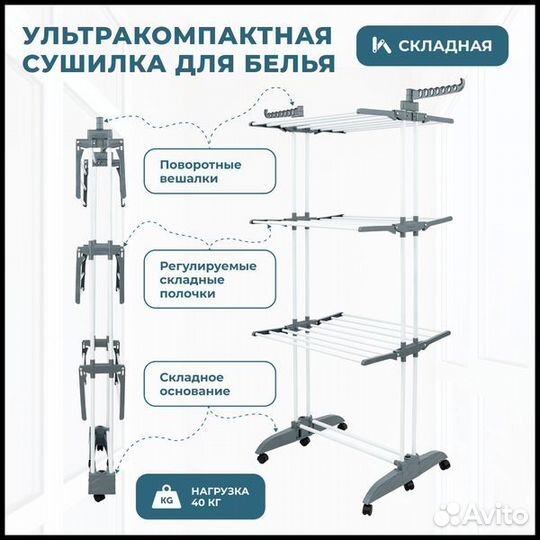 УЛЬТРАКОМПАКТНАЯ СУШИЛКА ДЛЯ БЕЛЬЯ

СКЛАДНАЯ

Поворотные вешалки

Регулируемые складные полочки

Складное основание

KG

НАГРУЗКА 40 КГ

Avito