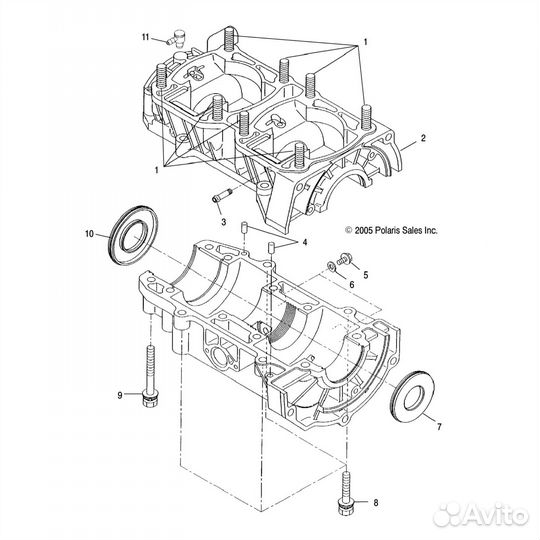 11
1
2
1
3
© 2005 Polaris Sales Inc.
10
4
5
6
9
7
8
Avito