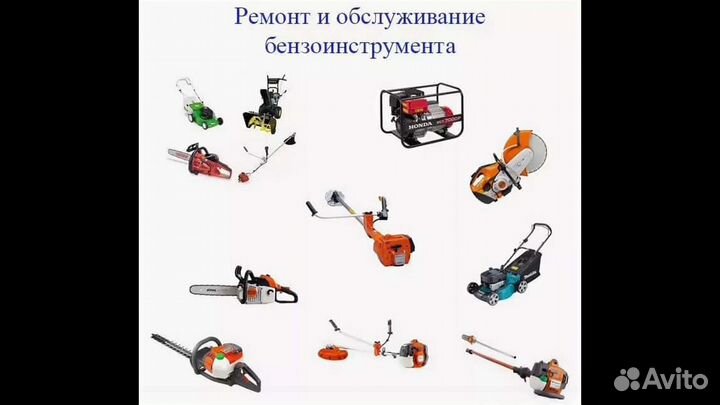 Ремонт и обслуживание бензоинструмента

HONDA

Avito