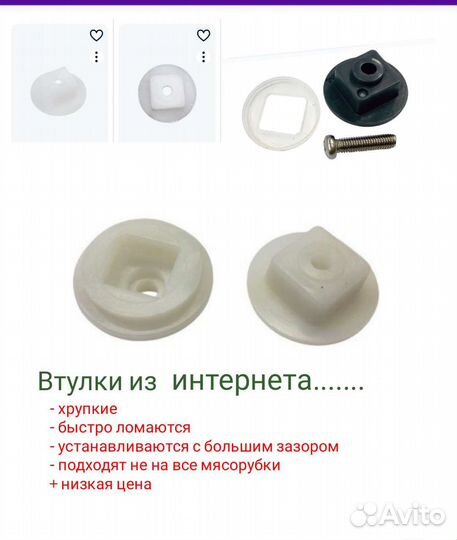 Втулки из интернета.......
- хрупкие
- быстро ломаются
- устанавливаются с большим зазором
- подходят не на все мясорубки
+ низкая цена

Avito