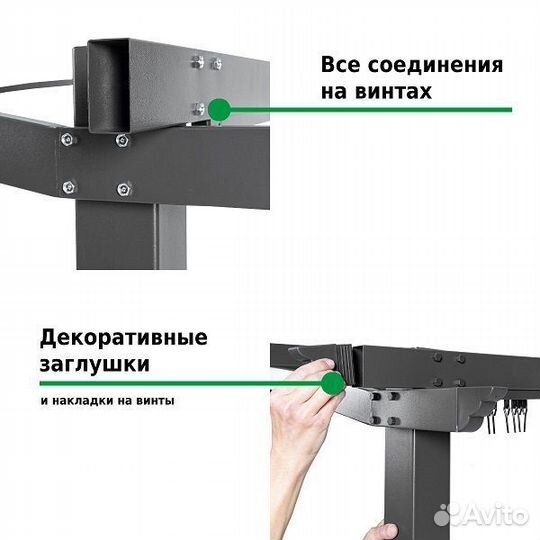 Все соединения на винтах

Декоративные заглушки

и накладки на винты

Avito