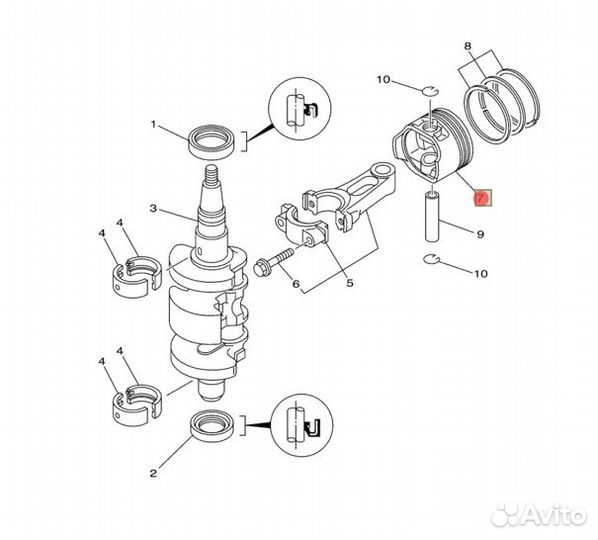 8
10
1
7
3
9
4
4
10
6
5
4
4
2
Avito