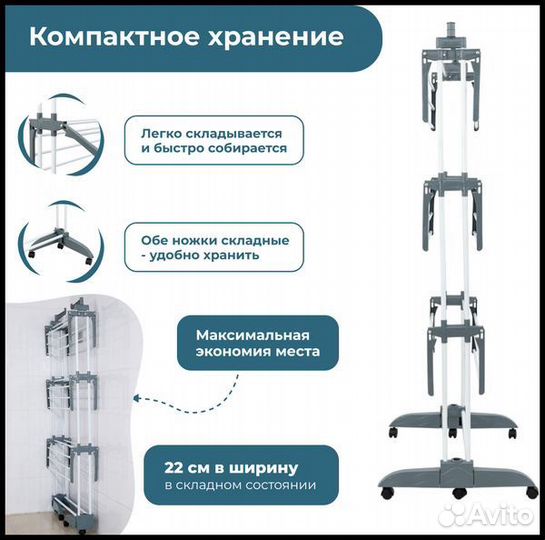 Компактное хранение

Легко складывается и быстро собирается

Обе ножки складные - удобно хранить

Максимальная экономия места

22 см в ширину
в складном состоянии

Avito