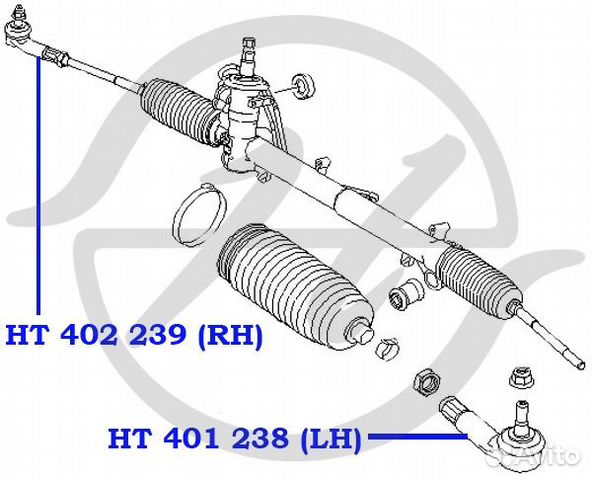 HT 402 239 (RH)

HT 401 238 (LH)

Avito