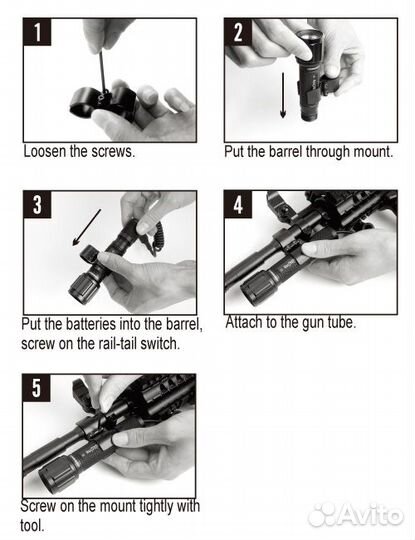 1

Loosen the screws.

2

Put the barrel through mount.

3

Put the batteries into the barrel, screw on the rail-tail switch.

4

Attach to the gun tube.

5

Screw on the mount tightly with tool.

Avito