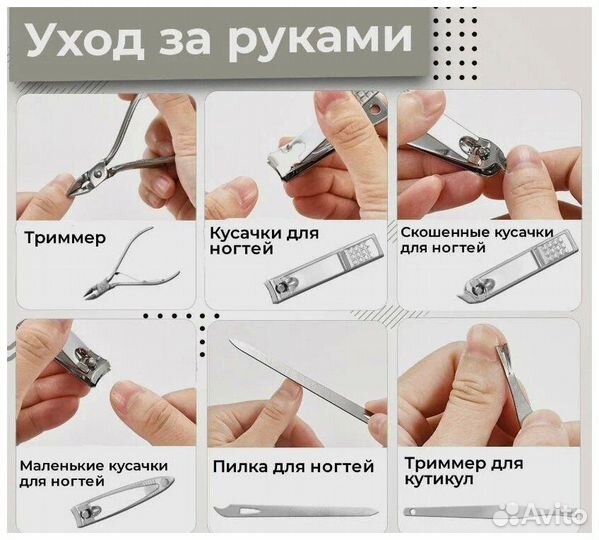 Уход за руками

Триммер

Кусачки для ногтей

Скошенные кусачки для ногтей

Маленькие кусачки для ногтей

Пилка для ногтей

Триммер для кутикул

Avito