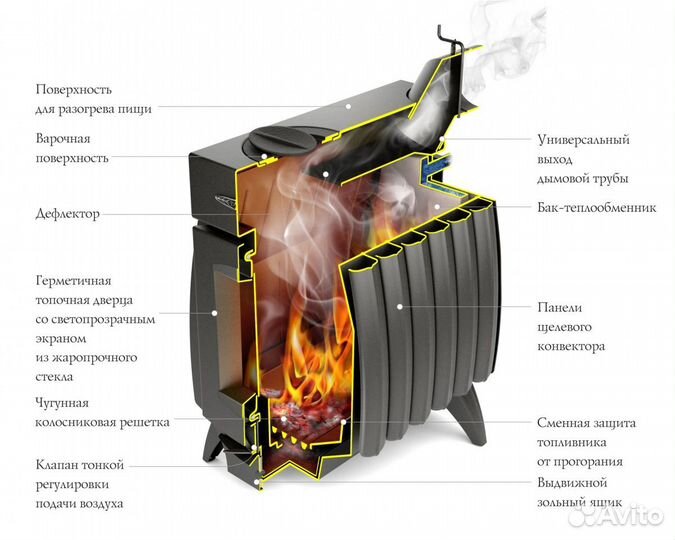 Поверхность для разогрева пищи

Варочная поверхность

Дефлектор

Герметичная топочная дверца со светопрозрачным экраном из жаропрочного стекла

Чугунная колосниковая решетка

Клапан тонкой регулировки подачи воздуха

Универсальный выход дымовой трубы

Бак-теплообменник

Панели щелевого конвектора

Сменная защита топливника от прогорания

Выдвижной зольный ящик

Avito