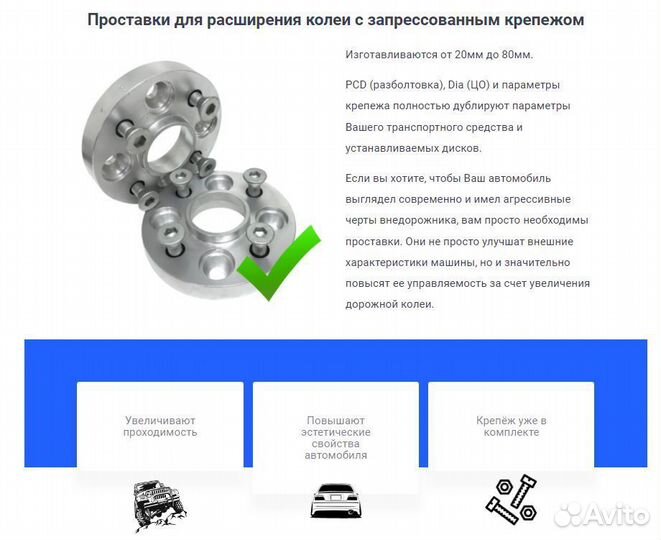 Проставки для расширения колеи с запрессованным крепежом

Изготавливаются от 20мм до 80мм.

PCD (разболтовка), Dia (ЦО) и параметры крепежа полностью дублируют параметры Вашего транспортного средства и устанавливаемых дисков.

Если вы хотите, чтобы Ваш автомобиль выглядел современно и имел агрессивные черты внедорожника, вам просто необходимы проставки. Они не просто улучшат внешние характеристики машины, но и значительно повысят ее управляемость за счет увеличения дорожной колеи.

Увеличивают проходимость

Повышают эстетические свойства автомобиля

Крепёж уже в комплекте

Avito