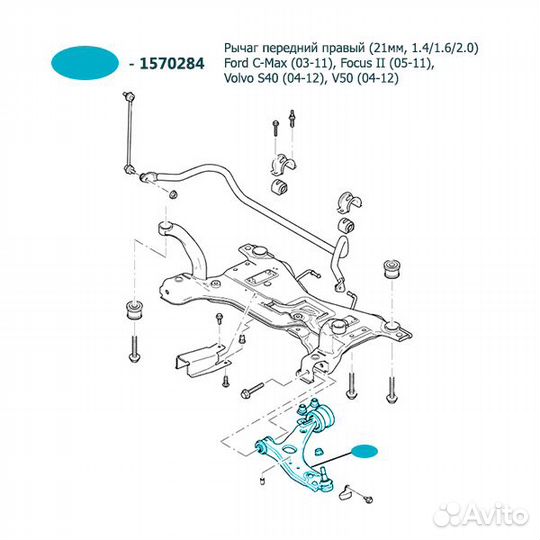 - 1570284

Рычаг передний правый (21мм, 1.4/1.6/2.0) Ford C-Max (03-11), Focus II (05-11), Volvo S40 (04-12), V50 (04-12)

Avito